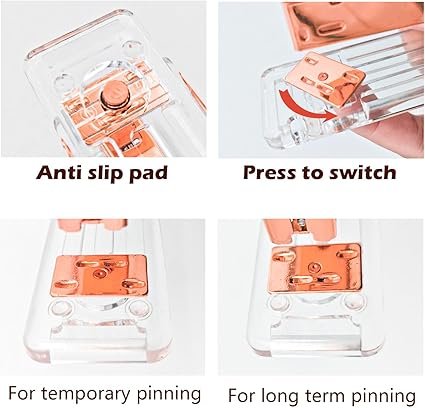 Anti slip pad

Press to switch

For temporary pinning

For long term pinning